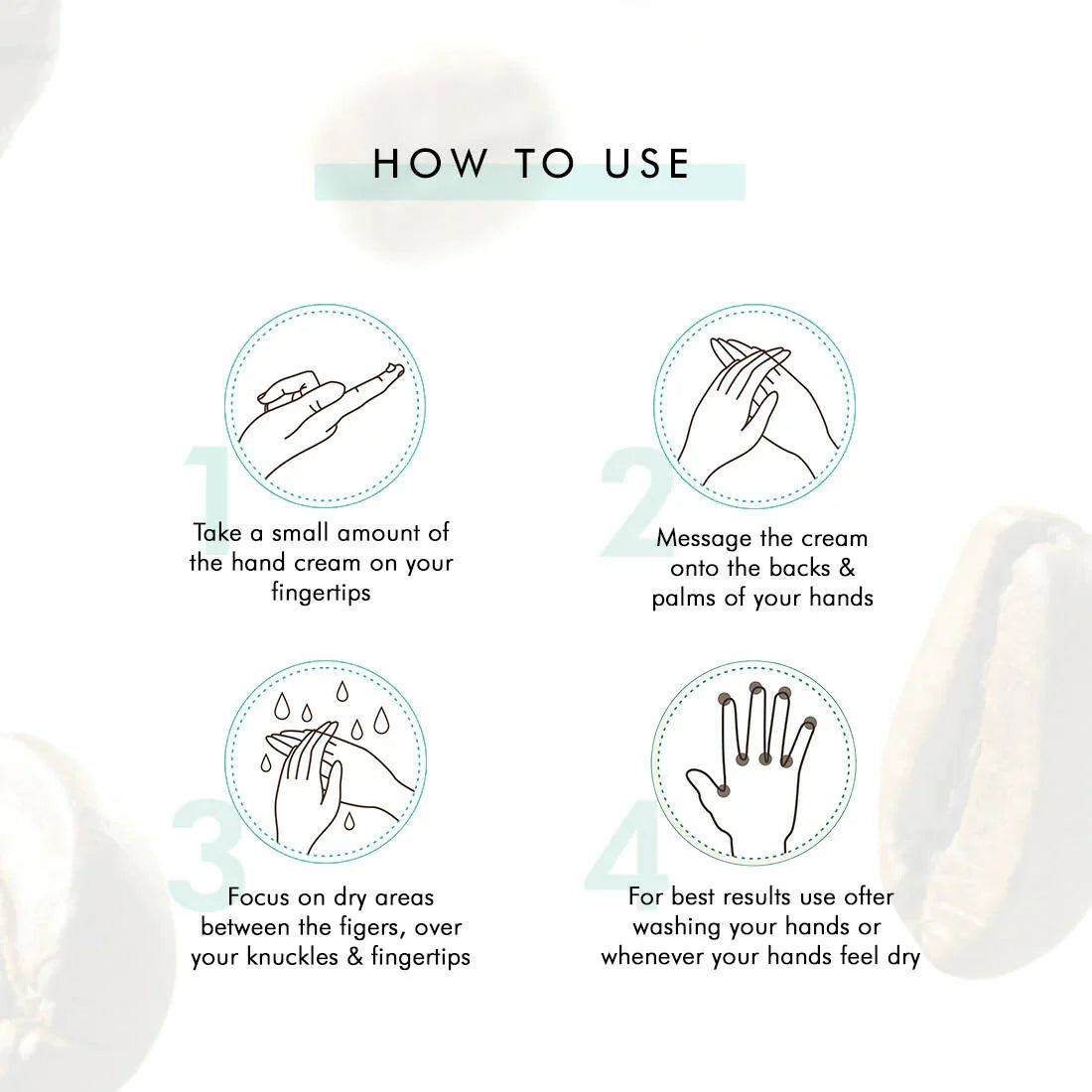 HOW TO USE

1

Take a small amount of the hand cream on your fingertips

2

Message the cream onto the backs & palms of your hands

3

Focus on dry areas between the figers, over your knuckles & fingertips

4

For best results use ofter washing your hands or whenever your hands feel dry